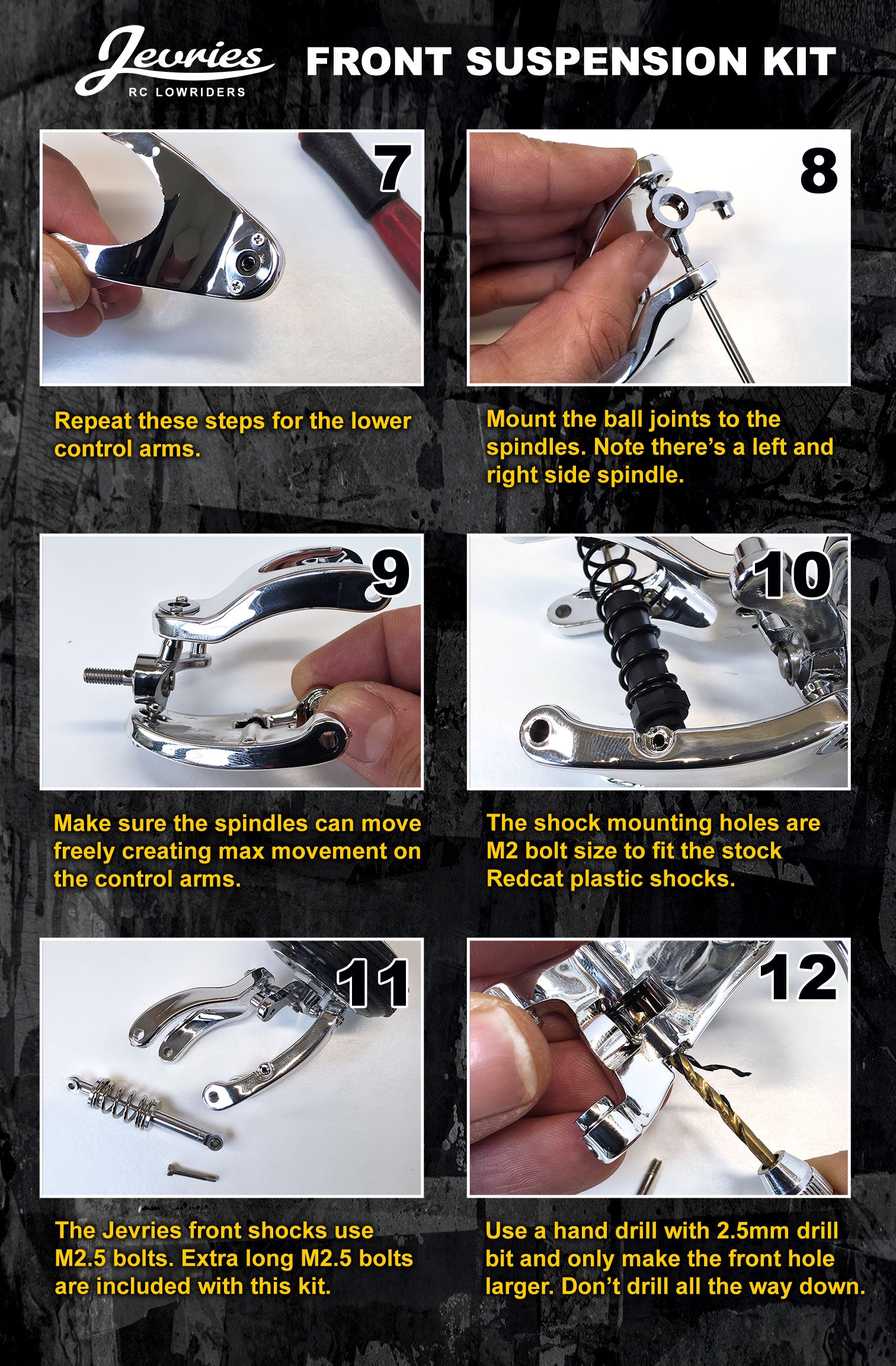 Jevries
RC LOWRIDERS

FRONT SUSPENSION KIT

7

Repeat these steps for the lower control arms.

8

Mount the ball joints to the spindles. Note there's a left and right side spindle.

9

Make sure the spindles can move freely creating max movement on the control arms.

10

The shock mounting holes are M2 bolt size to fit the stock Redcat plastic shocks.

11

The Jevries front shocks use M2.5 bolts. Extra long M2.5 bolts are included with this kit.

12

Use a hand drill with 2.5mm drill bit and only make the front hole larger. Don't drill all the way down.