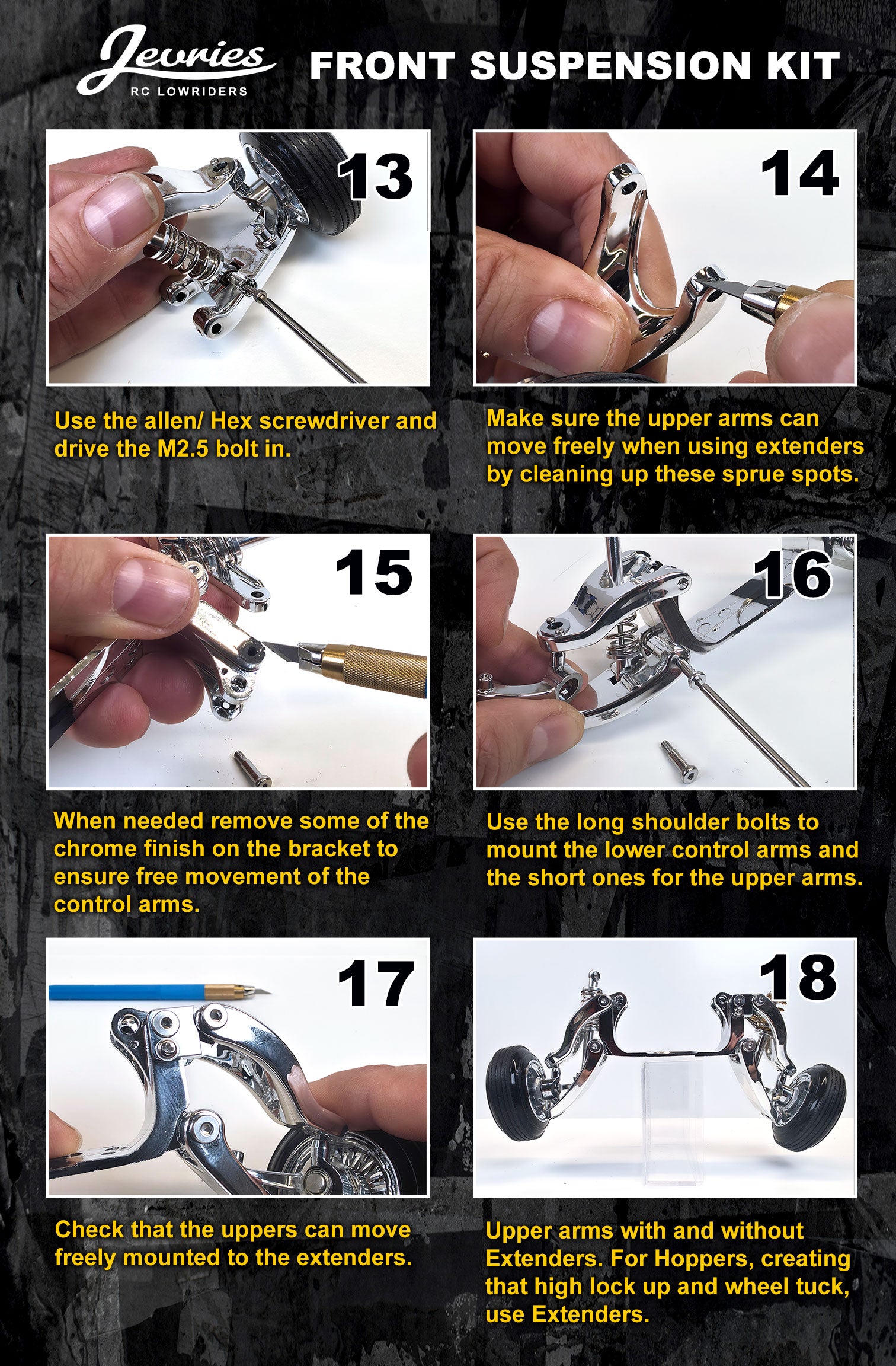 Jevries
RC LOWRIDERS

FRONT SUSPENSION KIT

13

Use the allen/ Hex screwdriver and drive the M2.5 bolt in.

14

Make sure the upper arms can move freely when using extenders by cleaning up these sprue spots.

15

When needed remove some of the chrome finish on the bracket to ensure free movement of the control arms.

16

Use the long shoulder bolts to mount the lower control arms and the short ones for the upper arms.

17

Check that the uppers can move freely mounted to the extenders.

18

Upper arms with and without Extenders. For Hoppers, creating that high lock up and wheel tuck, use Extenders.