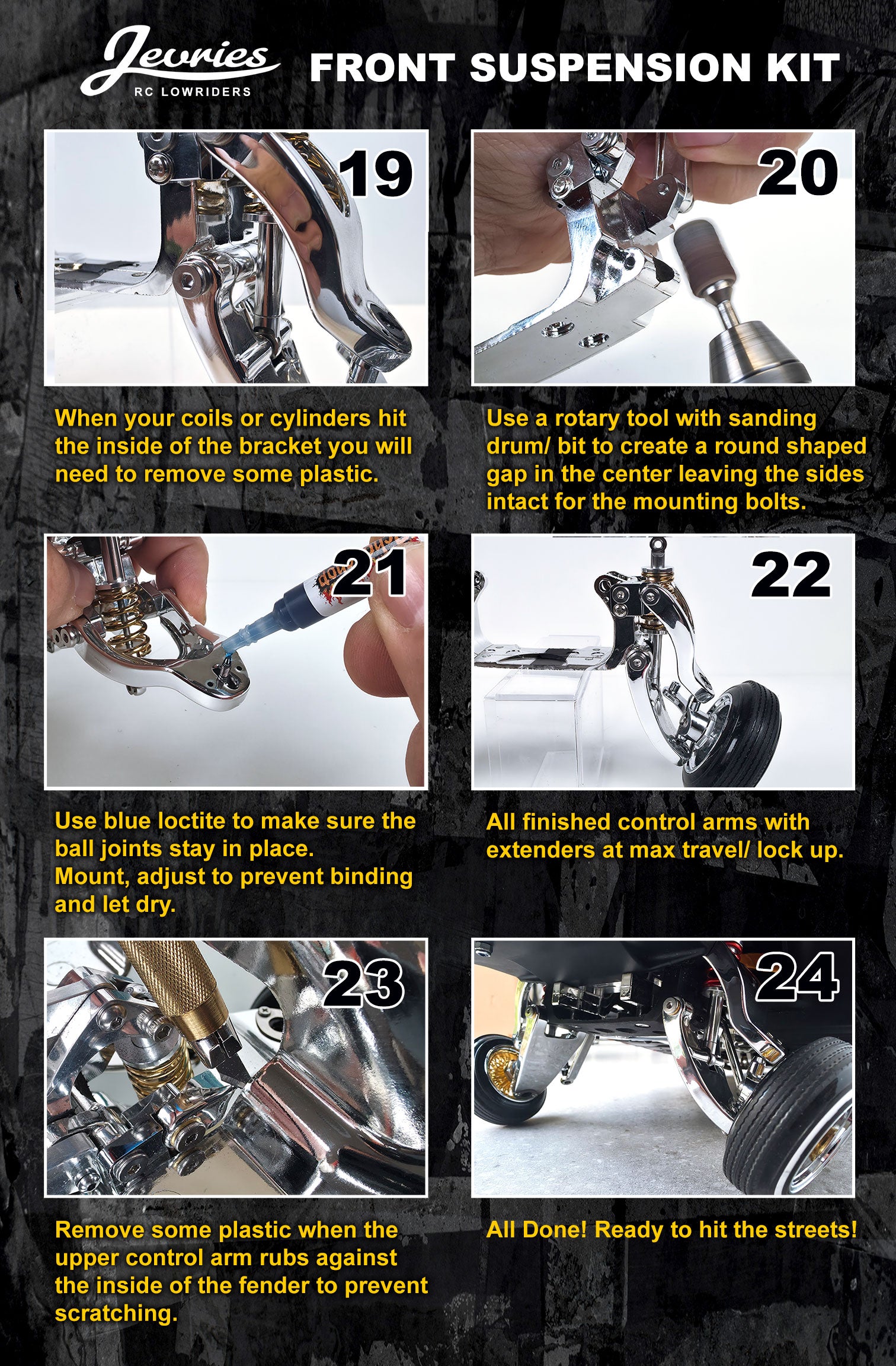 Jevries
RC LOWRIDERS

FRONT SUSPENSION KIT

19

When your coils or cylinders hit the inside of the bracket you will need to remove some plastic.

20

Use a rotary tool with sanding drum/ bit to create a round shaped gap in the center leaving the sides intact for the mounting bolts.

21

Use blue loctite to make sure the ball joints stay in place. Mount, adjust to prevent binding and let dry.

22

All finished control arms with extenders at max travel/ lock up.

23

Remove some plastic when the upper control arm rubs against the inside of the fender to prevent scratching.

24

All Done! Ready to hit the streets!